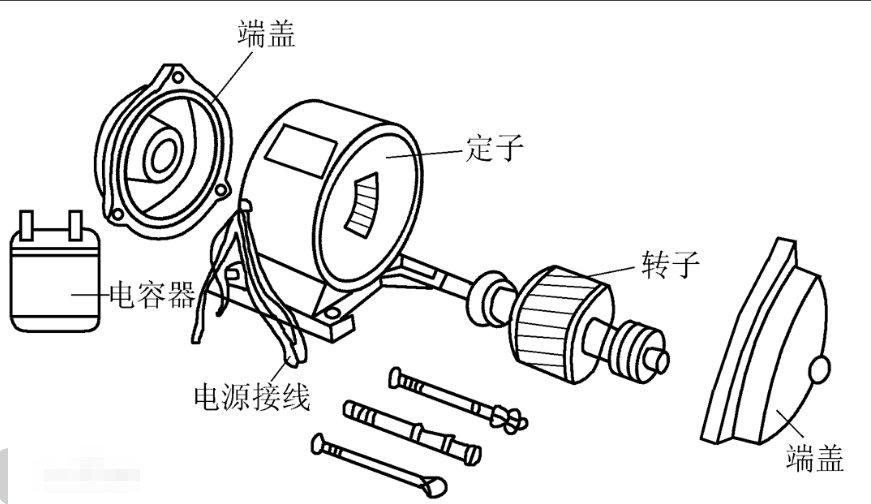 端盖
定子
电容器
转子
电源接线
端盖