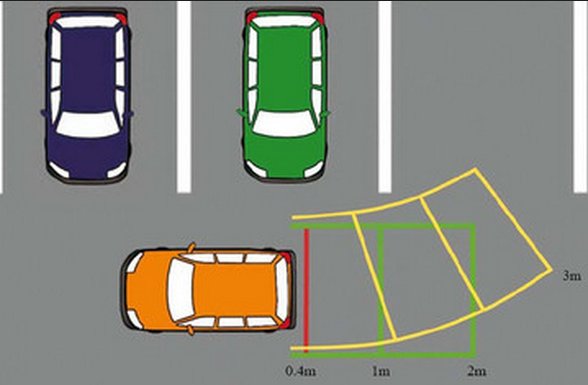 3m

0.4m 1m 2m