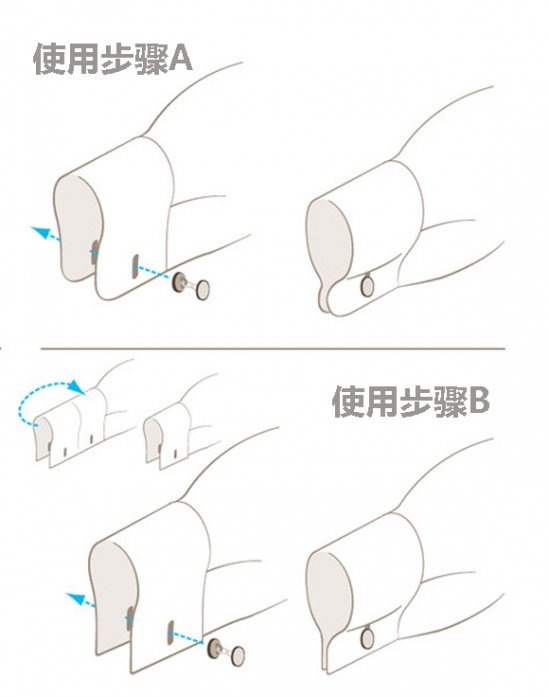 使用步骤A

使用步骤B