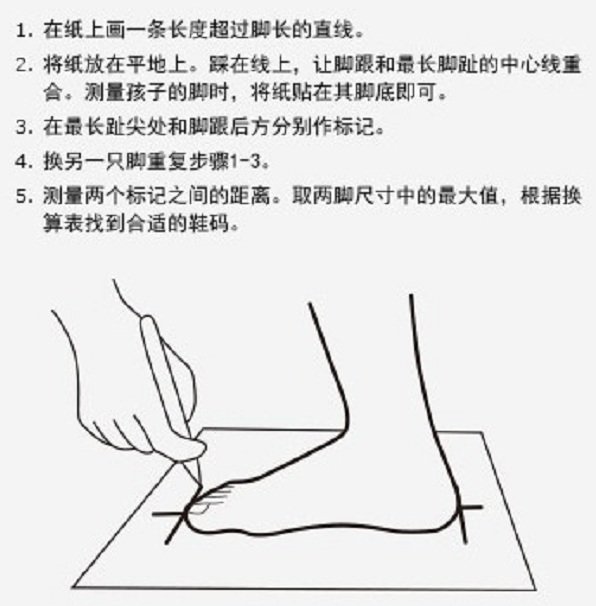 1. 在纸上画一条长度超过脚长的直线。

2. 将纸放在平地上。踩在线上，让脚跟和最长脚趾的中心线重合。测量孩子的脚时，将纸贴在其脚底即可。

3. 在最长趾尖处和脚跟后方分别作标记。

4. 换另一只脚重复步骤1-3。

5. 测量两个标记之间的距离。取两脚尺寸中的最大值，根据换算表找到合适的鞋码。