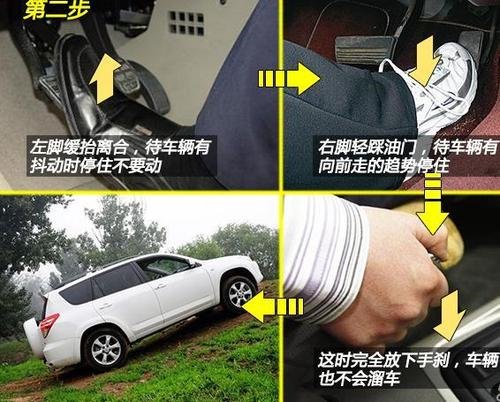 第二步

左脚缓抬离合，待车辆有抖动时停住不要动

右脚轻踩油门，待车辆有向前走的趋势停住

这时完全放下手刹，车辆也不会溜车